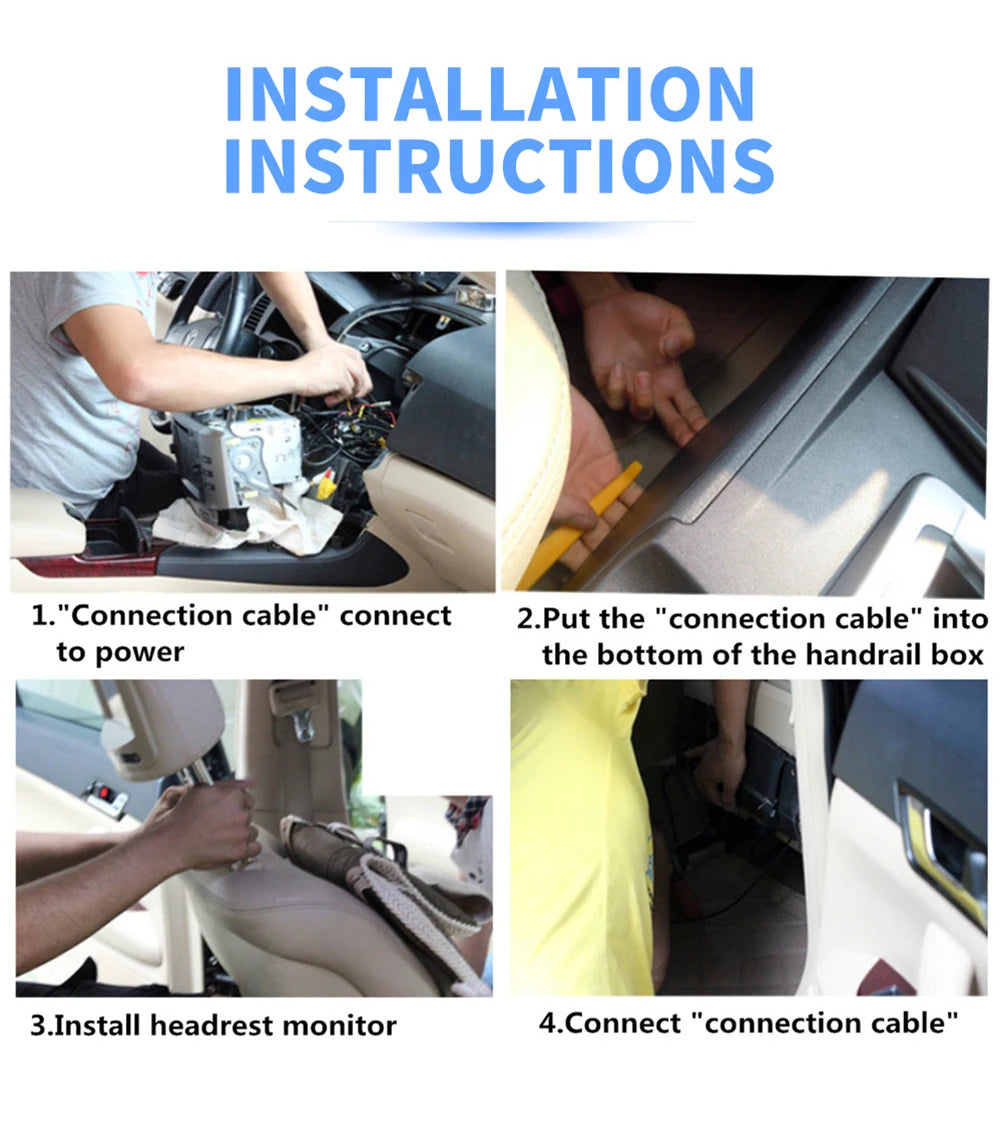 INSTALLATION INSTRUCTIONS

1."Connection cable" connect to power

2.Put the "connection cable" into the bottom of the handrail box

3.Install headrest monitor

4.Connect "connection cable"